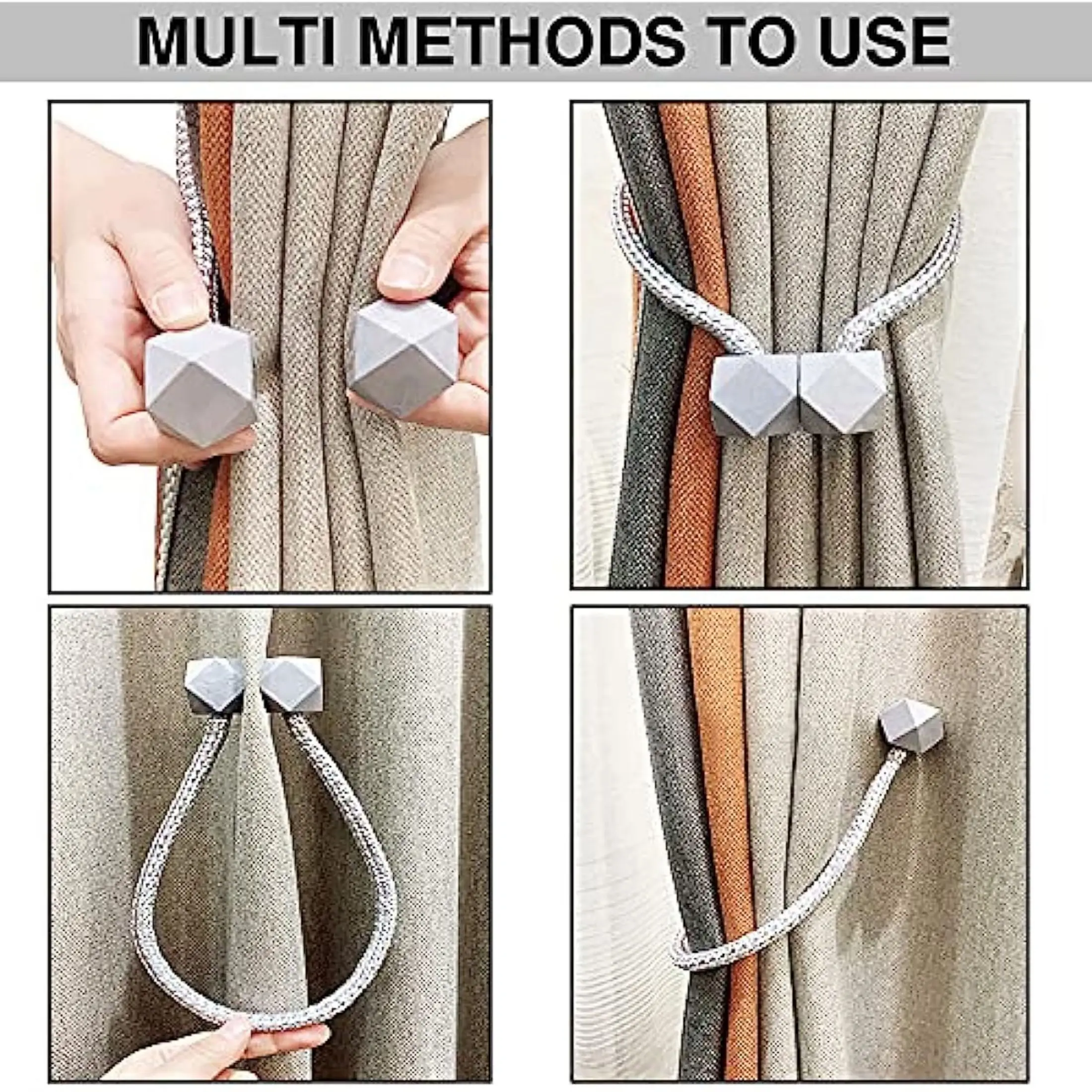 MULTI METHODS TO USE