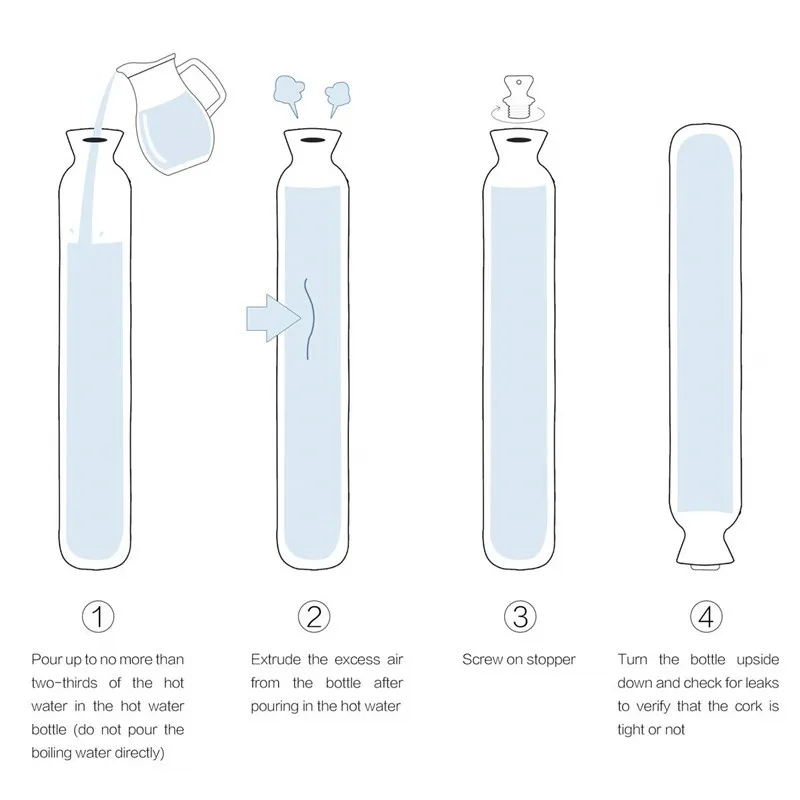 1

Pour up to no more than two-thirds of the hot water in the hot water bottle (do not pour the boiling water directly)

2

Extrude the excess air from the bottle after pouring in the hot water

3

Screw on stopper

4

Turn the bottle upside down and check for leaks to verify that the cork is tight or not