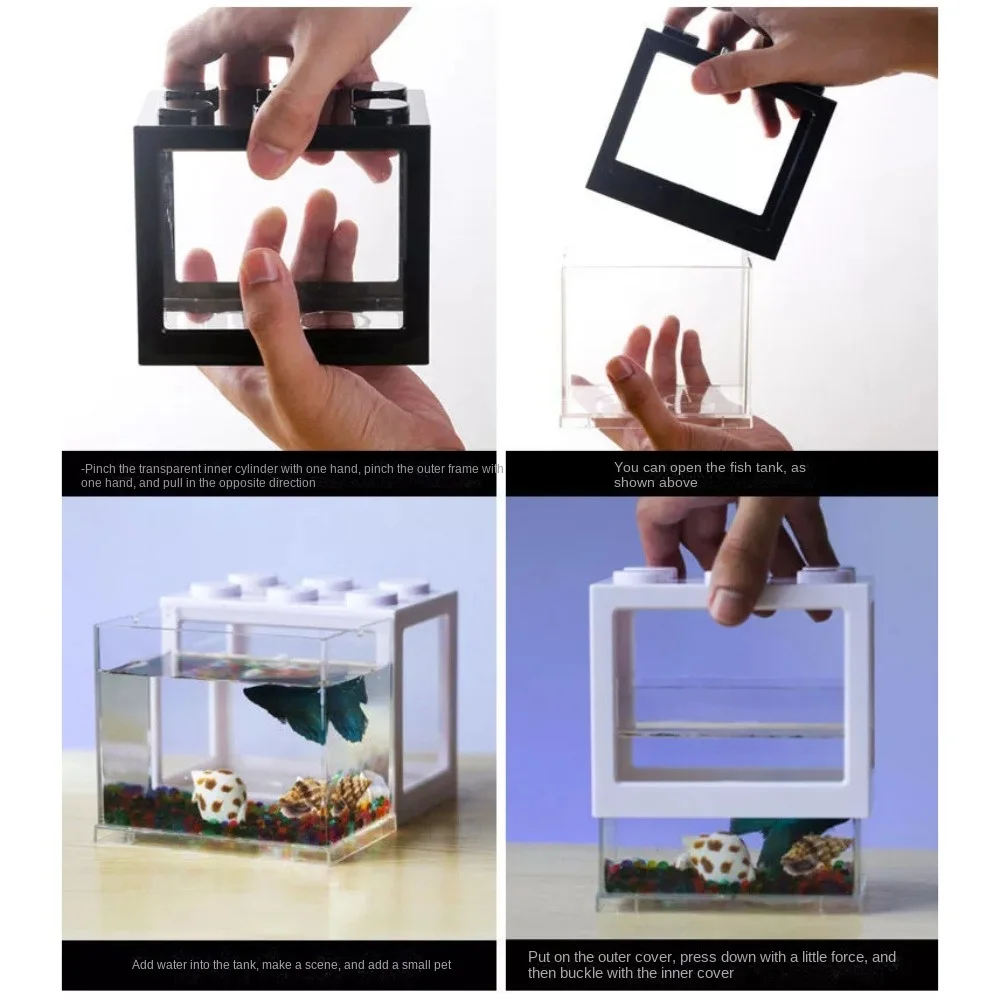 -Pinch the transparent inner cylinder with one hand, pinch the outer frame with one hand, and pull in the opposite direction

You can open the fish tank, as shown above

Add water into the tank, make a scene, and add a small pet

Put on the outer cover, press down with a little force, and then buckle with the inner cover