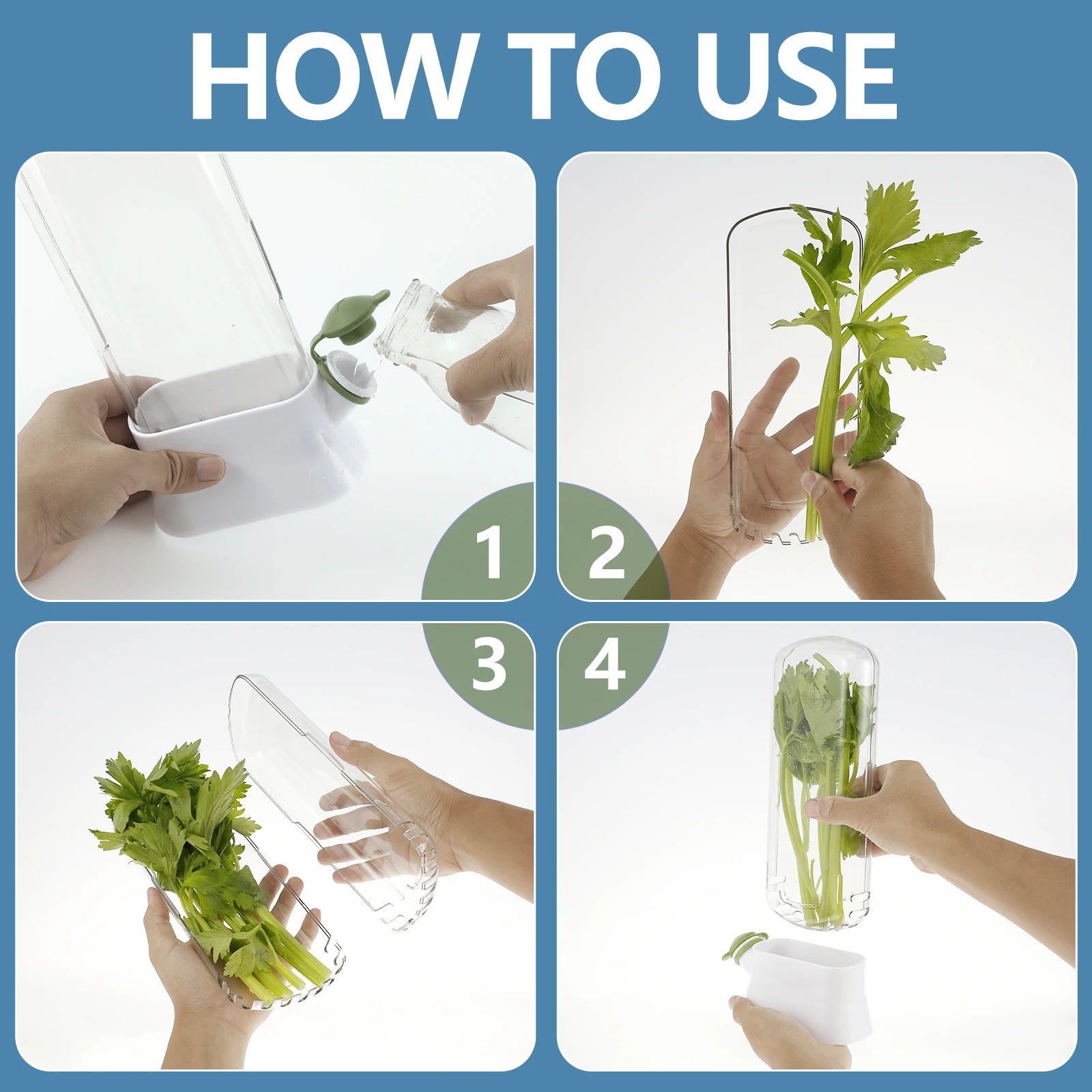 HOW TO USE

1

2

3

4