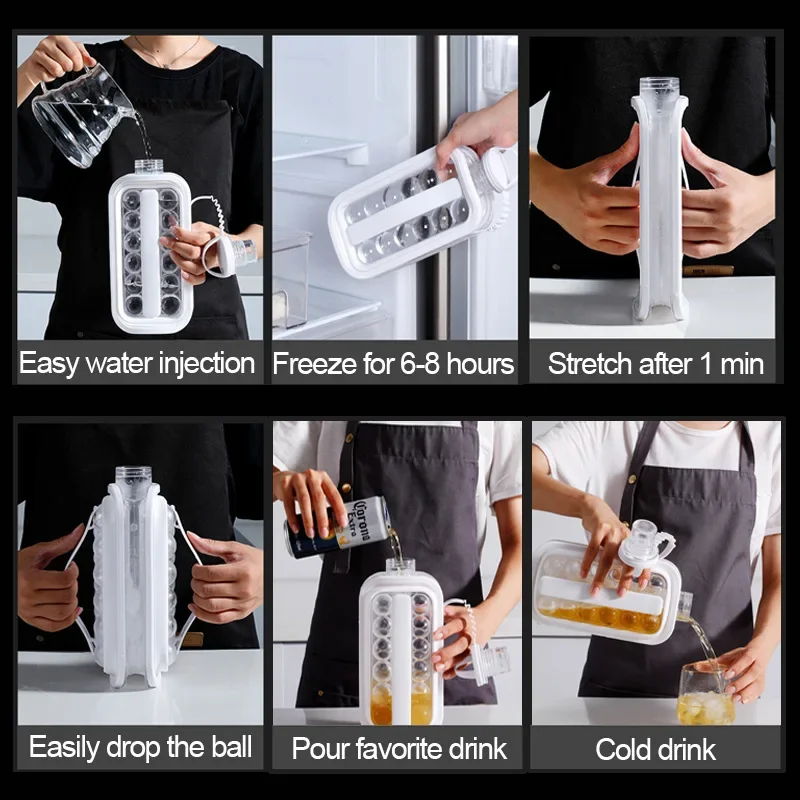 Easy water injection

Freeze for 6-8 hours

Stretch after 1 min

Easily drop the ball

Corona Extra

Pour favorite drink

Cold drink