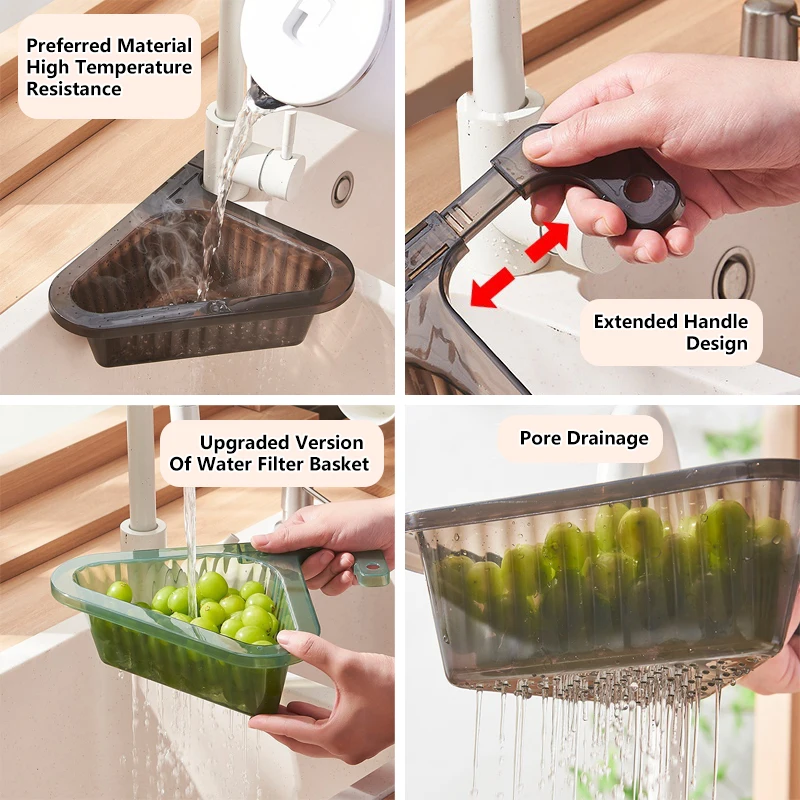 Preferred Material High Temperature Resistance

Extended Handle Design

Upgraded Version Of Water Filter Basket

Pore Drainage