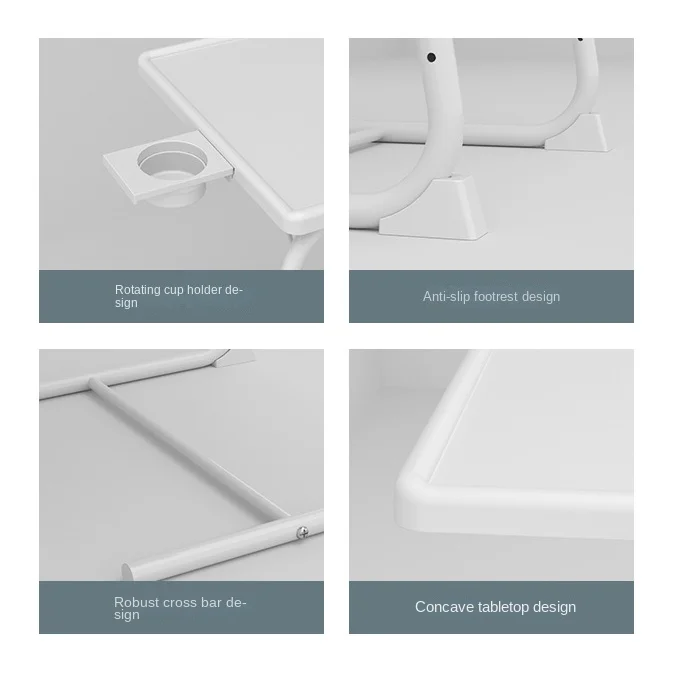 Rotating cup holder design

Anti-slip footrest design

Robust cross bar design

Concave tabletop design